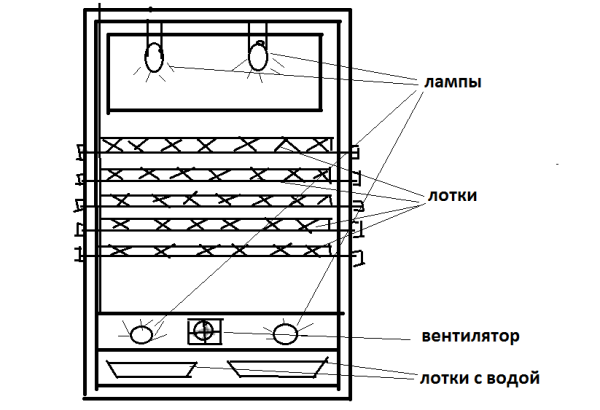 лампы

лотки

вентилятор

лотки с водой